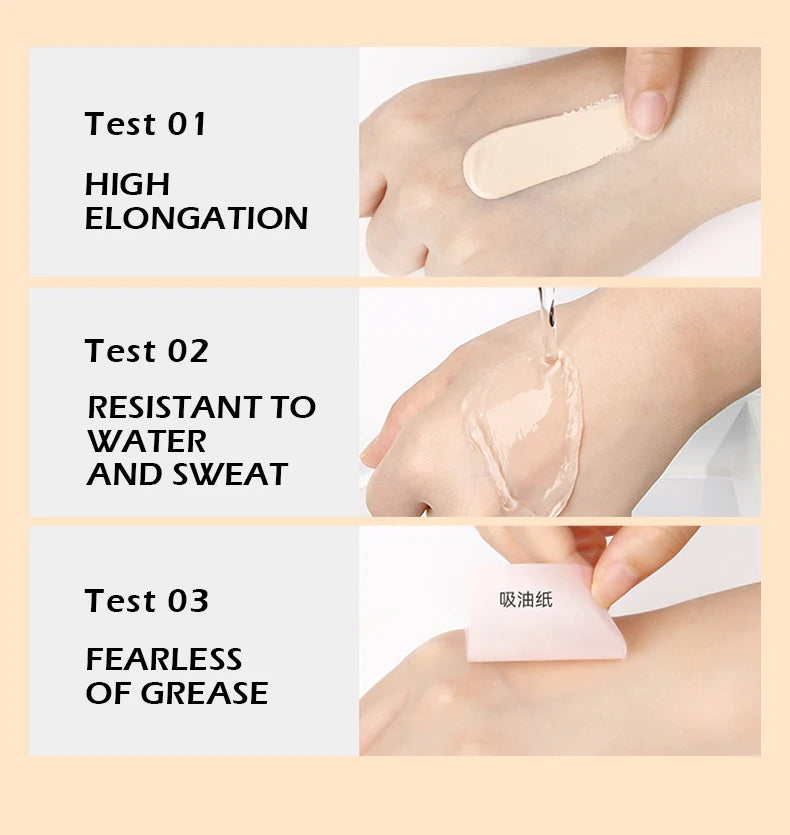 Test 01

HIGH ELONGATION

Test 02

RESISTANT TO WATER AND SWEAT

Test 03

FEARLESS OF GREASE

吸油纸