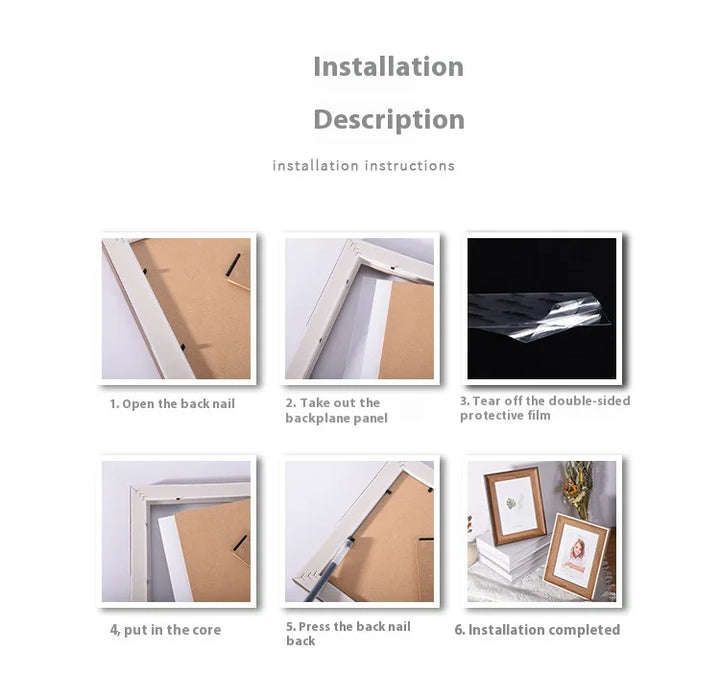 Installation

Description

installation instructions

1. Open the back nail

2. Take out the backplane panel

3. Tear off the double-sided protective film

4, put in the core

5. Press the back nail back

6. Installation completed